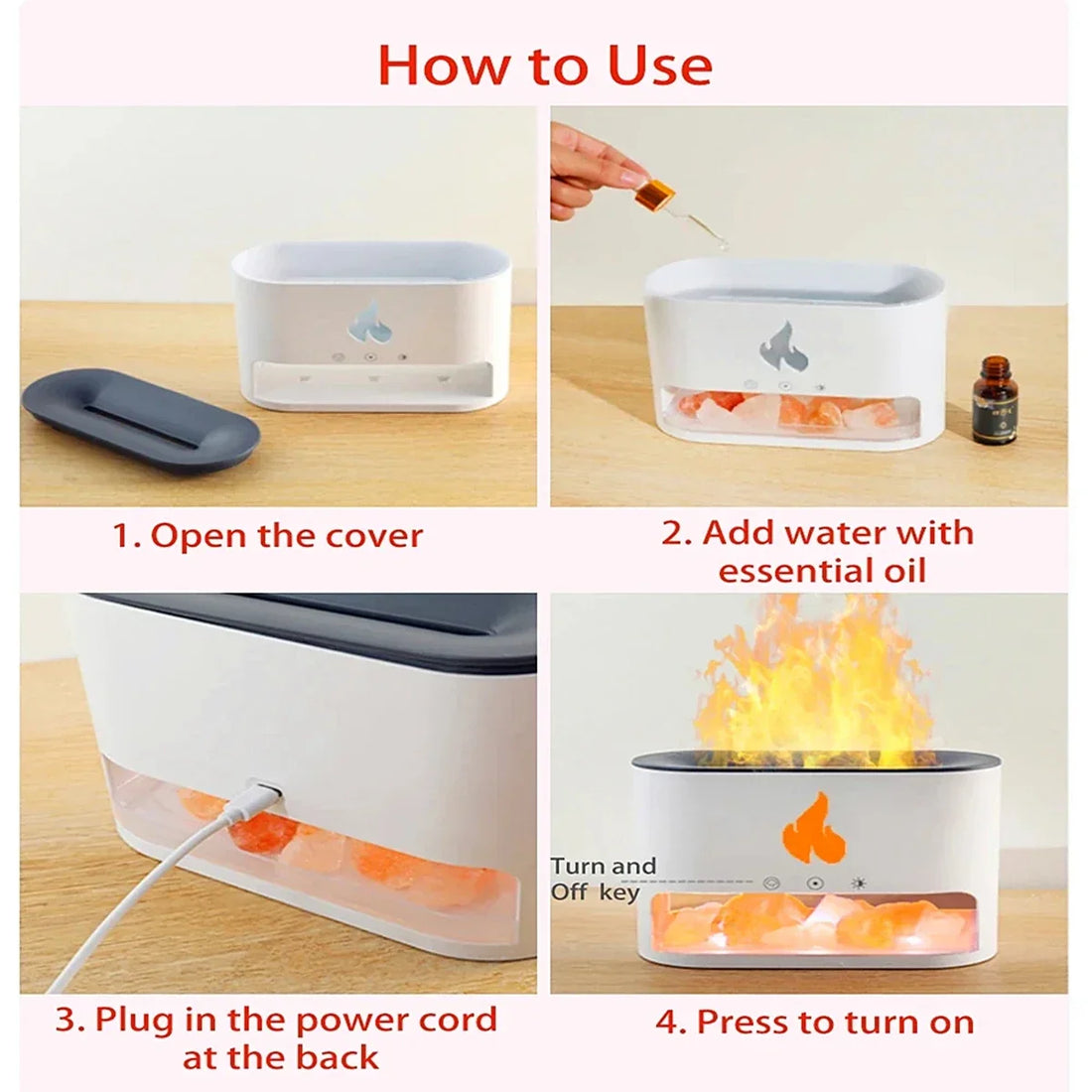 How to Use

1. Open the cover

2. Add water with essential oil

3. Plug in the power cord at the back

Turn and Off key

4. Press to turn on