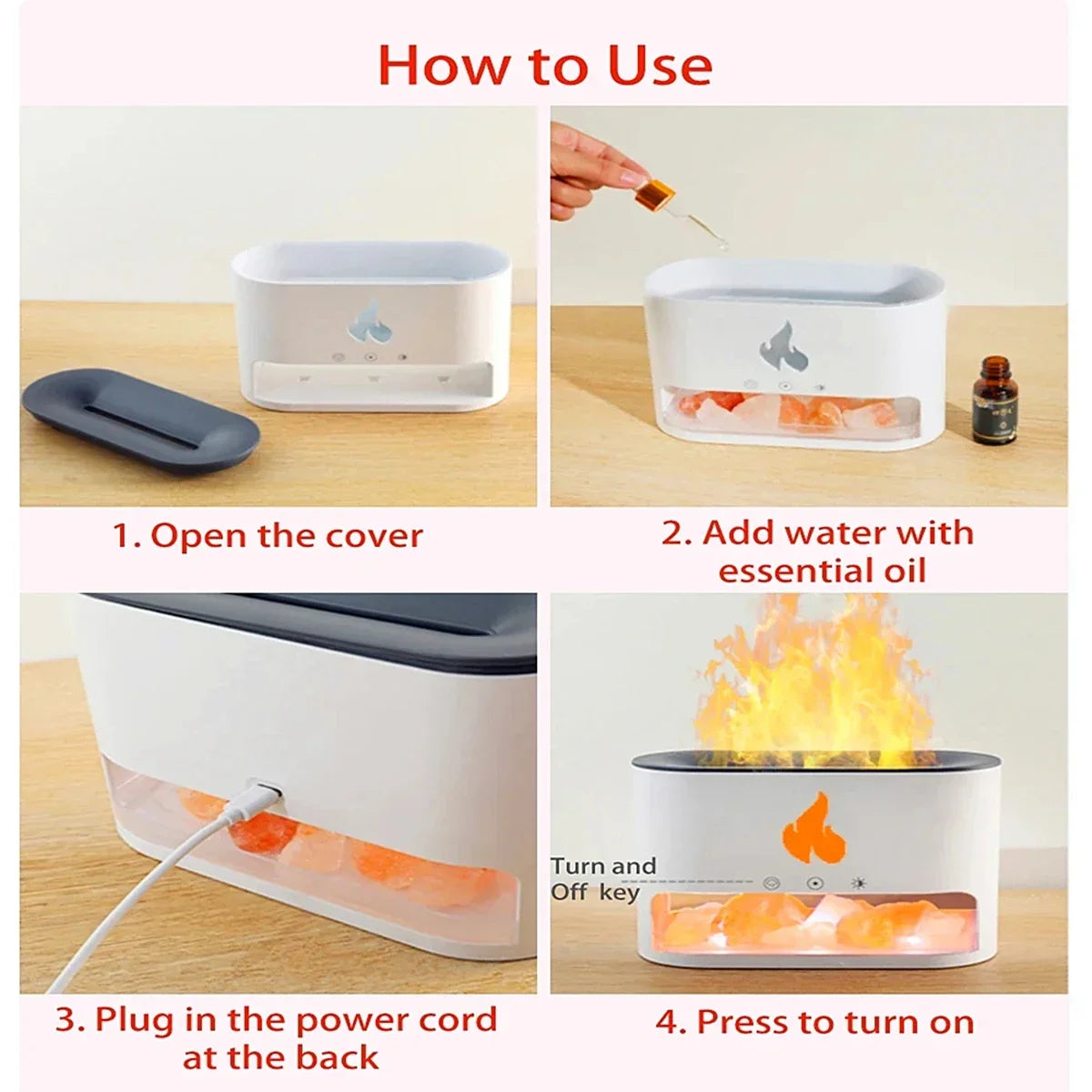 How to Use

1. Open the cover

2. Add water with essential oil

3. Plug in the power cord at the back

Turn and Off key

4. Press to turn on