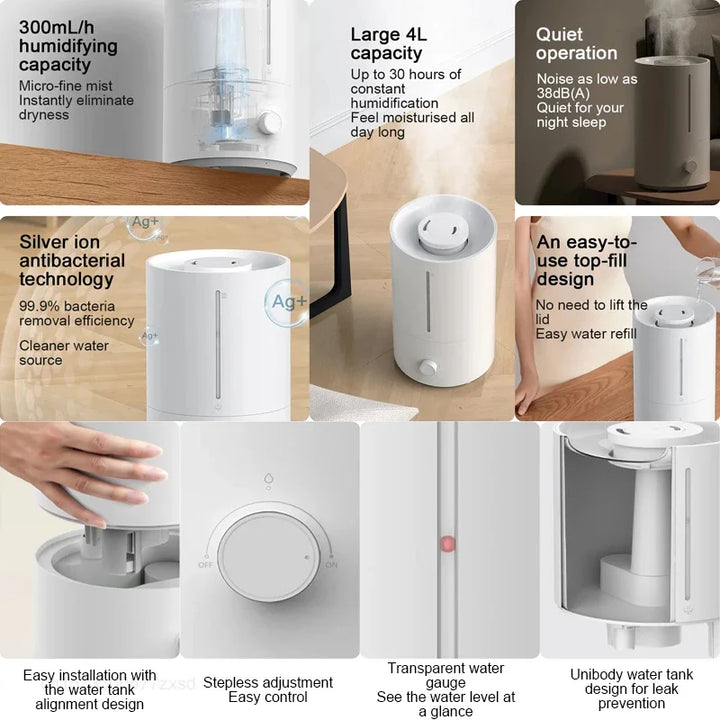 300mL/h humidifying capacity
Micro-fine mist
Instantly eliminate dryness

Large 4L capacity
Up to 30 hours of constant humidification
Feel moisturised all day long

Quiet operation
Noise as low as 38dB(A)
Quiet for your night sleep

Silver ion antibacterial technology
99.9% bacteria removal efficiency
Cleaner water source

Ag+
Ag+
Ag+

An easy-to-use top-fill design
No need to lift the lid
Easy water refill

OFF
ON

Easy installation with the water tank alignment design

Stepless adjustment
Easy control

Transparent water gauge
See the water level at a glance

Unibody water tank design for leak prevention