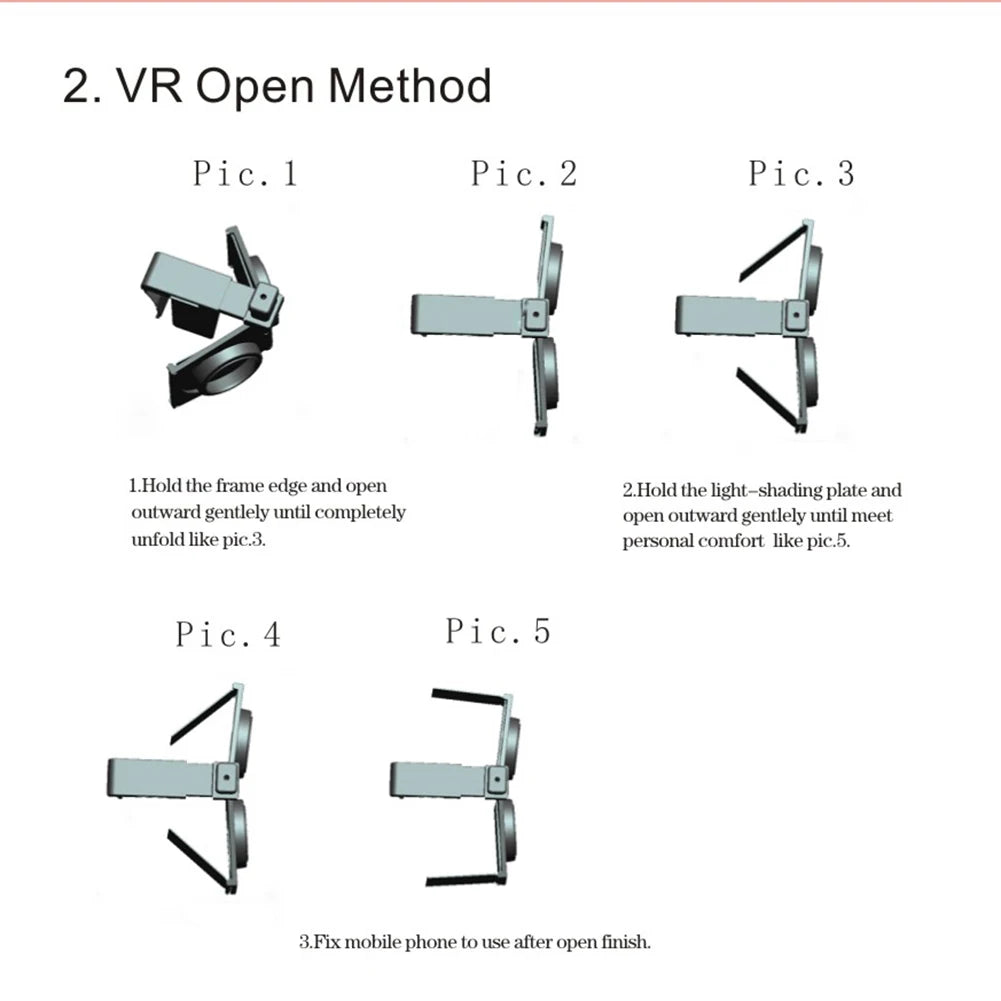 2. VR Open Method

Pic. 1

Pic. 2

Pic. 3

1.Hold the frame edge and open outward gentlely until completely unfold like pic.3.

2.Hold the light–shading plate and open outward gentlely until meet personal comfort like pic.5.

Pic. 4

Pic. 5

3.Fix mobile phone to use after open finish.